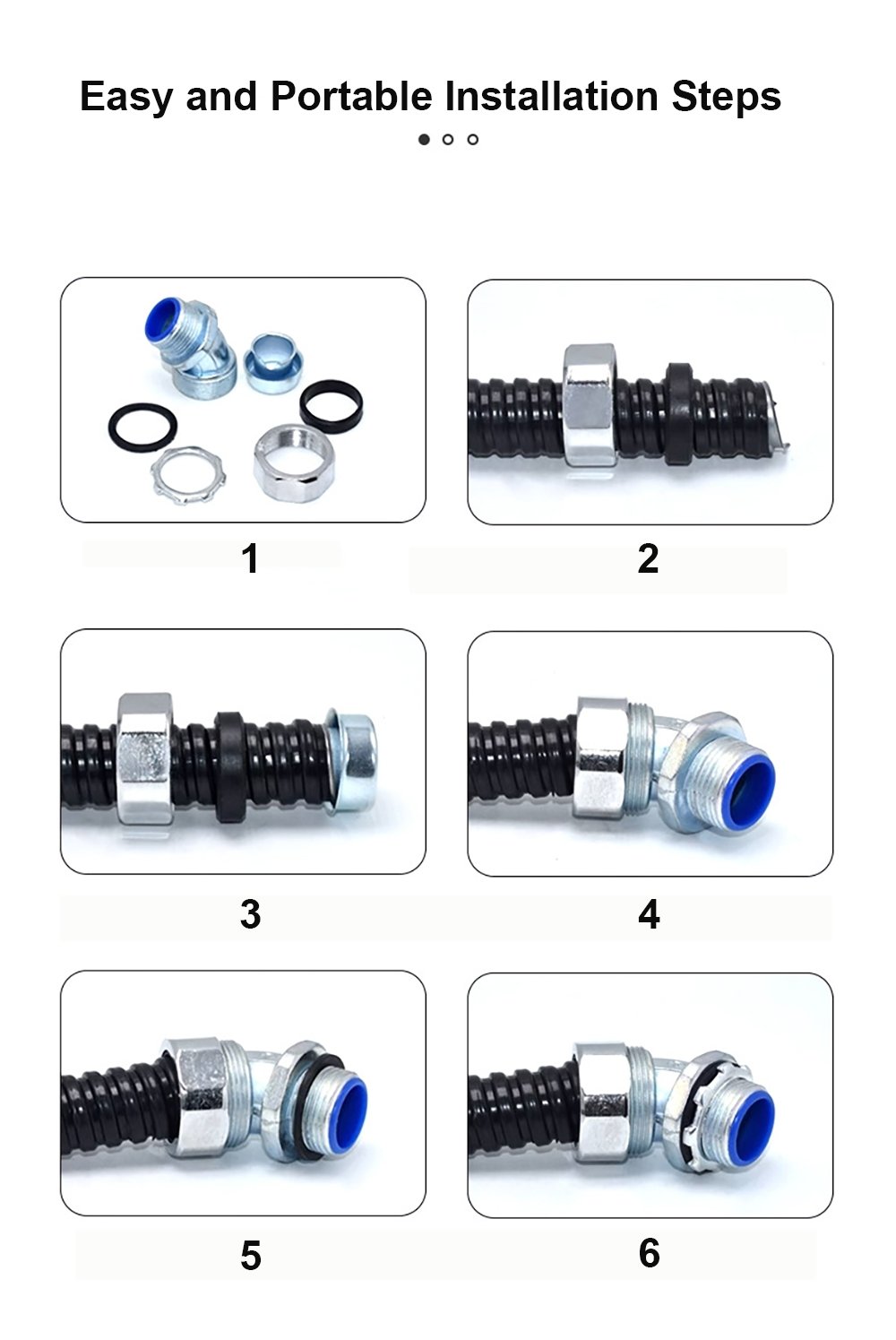 Easy and Portable Installation Steps

1

2

3

4

5

6