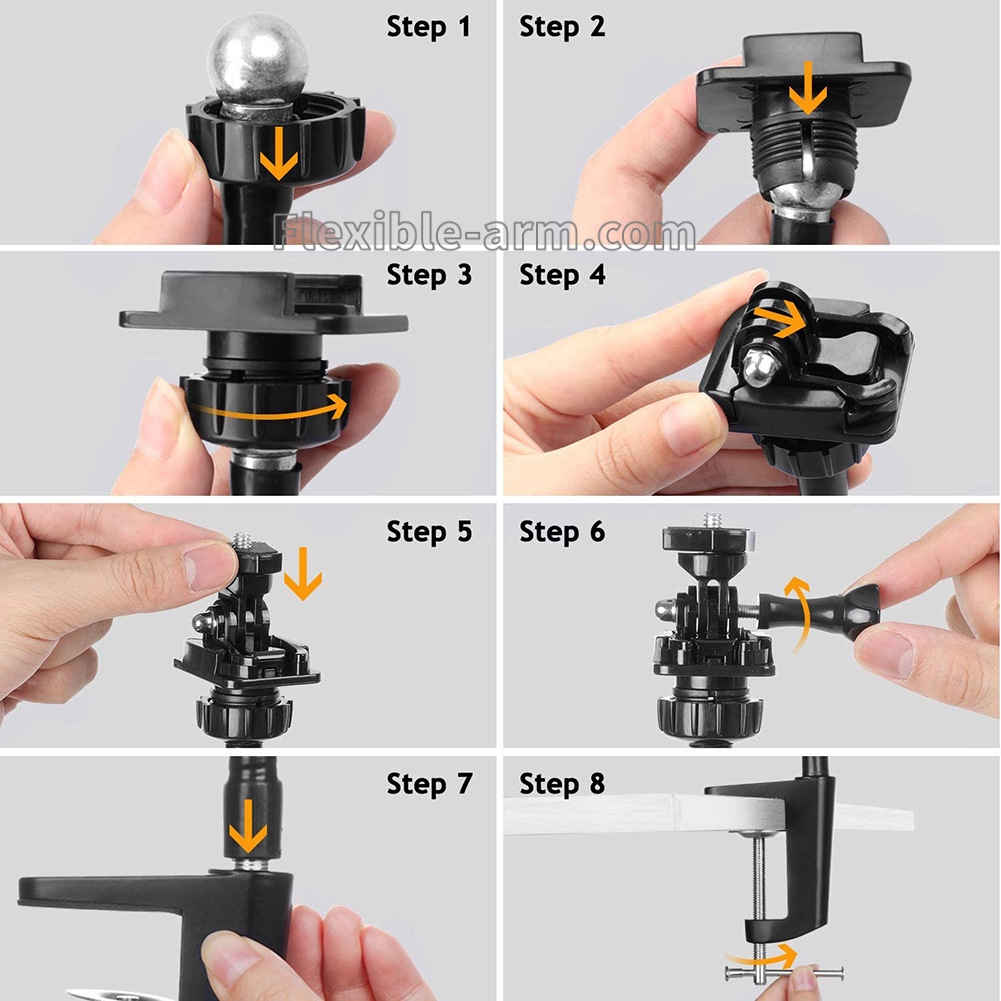 Step 1
Step 2
Flexible-arm.com
Step 3
Step 4
Step 5
Step 6
Step 7
Step 8